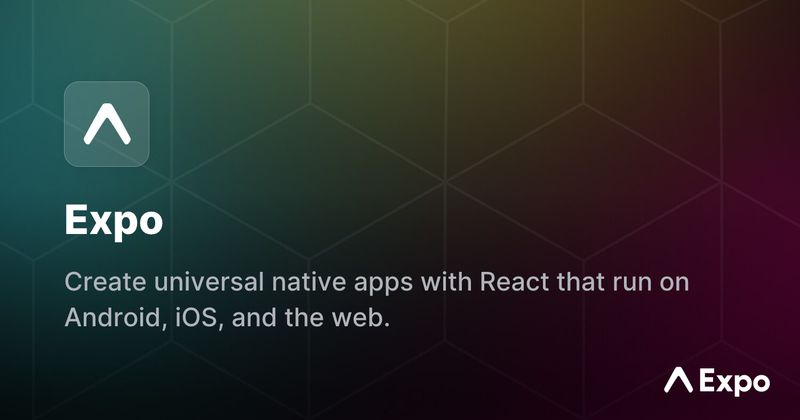 Expo

Create universal native apps with React that run on Android, iOS, and the web.

Expo