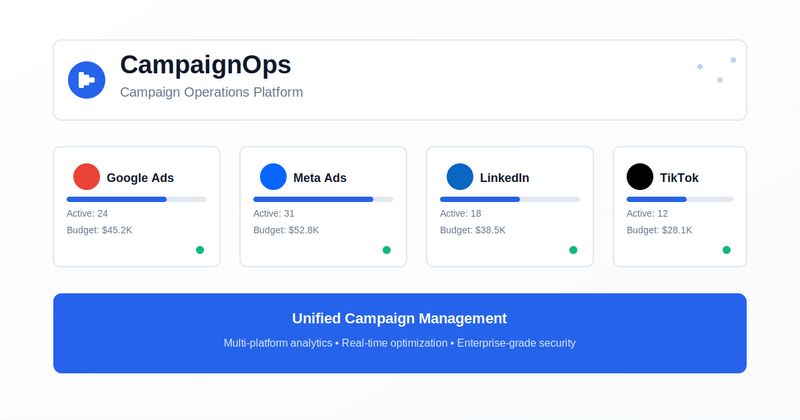 CampaignOps

Campaign Operations Platform

Google Ads

Active: 24

Budget: $45.2K

Meta Ads

Active: 31

Budget: $52.8K

LinkedIn

Active: 18

Budget: $38.5K

TikTok

Active: 12

Budget: $28.1K

Unified Campaign Management

Multi-platform analytics • Real-time optimization • Enterprise-grade security